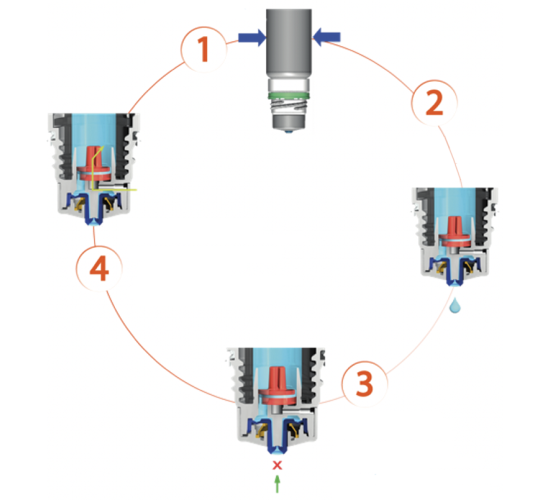 1
2
3
4